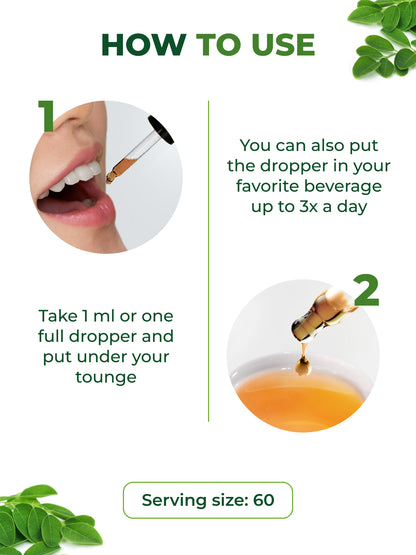 HOW TO USE

1

Take 1 ml or one full dropper and put under your tounge

You can also put the dropper in your favorite beverage up to 3x a day

2

Serving size: 60